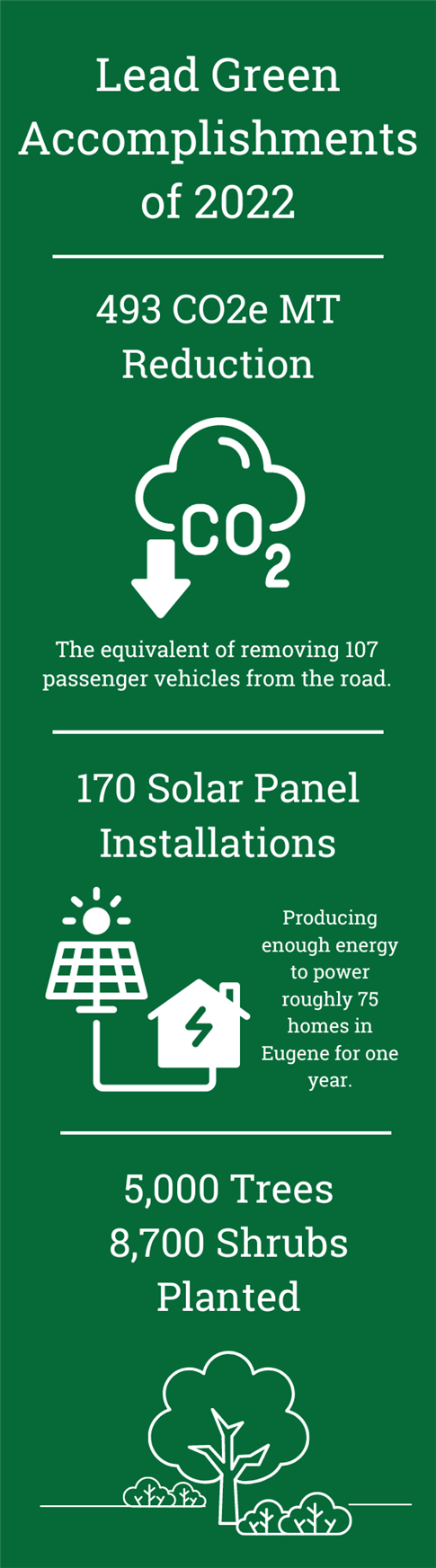 Lead Green Accomplishments of 2022

493 CO2e MT Reduction

$CO_2$

The equivalent of removing 107 passenger vehicles from the road.

170 Solar Panel Installations

Producing enough energy to power roughly 75 homes in Eugene for one year.

5,000 Trees
8,700 Shrubs
Planted